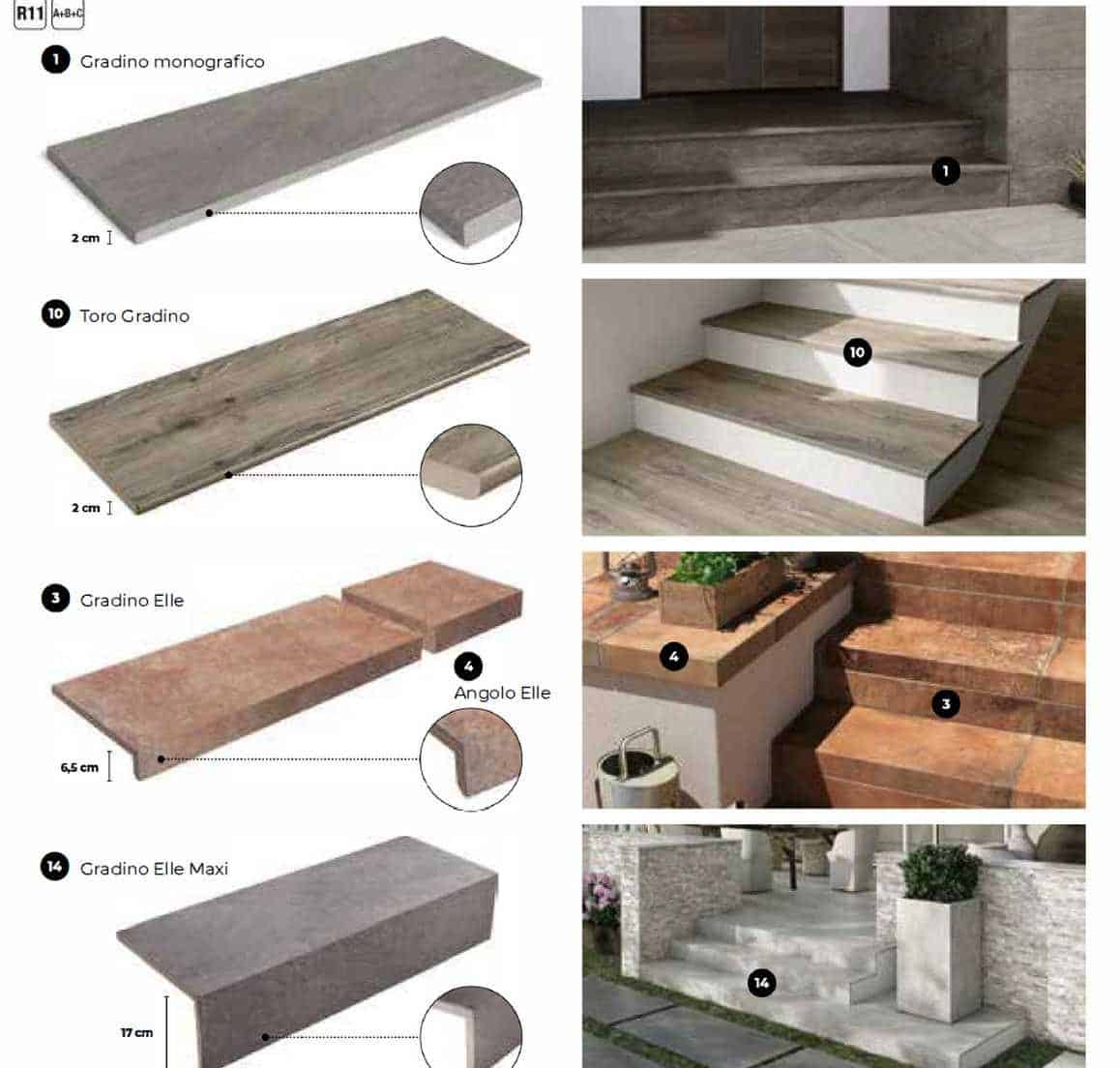 R11 A+B+C

1 Gradino monografico

2 cm

1

10 Toro Gradino

2 cm

10

3 Gradino Elle

4 Angolo Elle

6,5 cm

4

3

14 Gradino Elle Maxi

17 cm

14